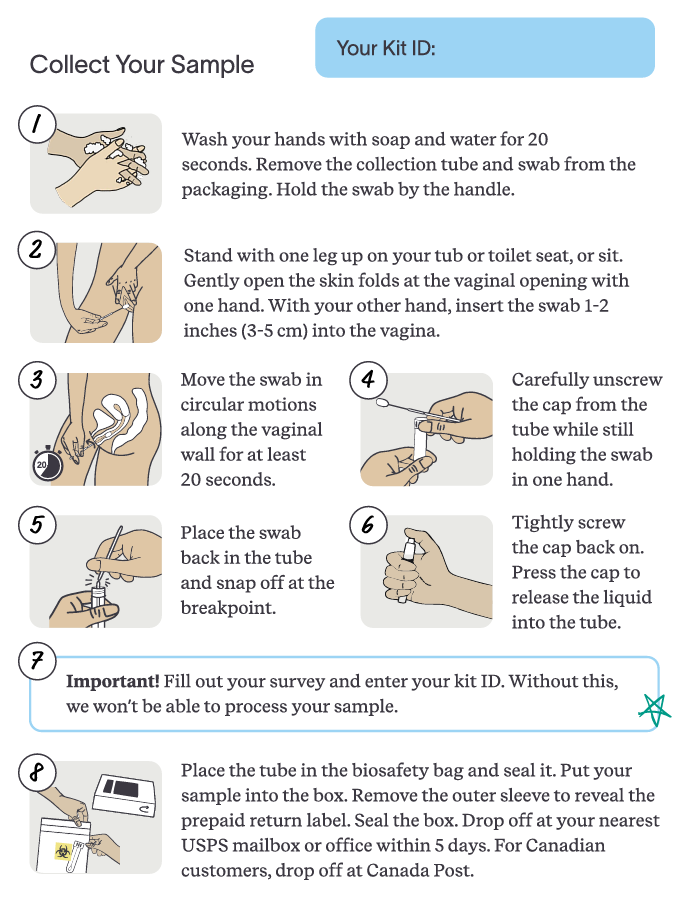 Collect Your Sample

Your Kit ID:

1

Wash your hands with soap and water for 20 seconds. Remove the collection tube and swab from the packaging. Hold the swab by the handle.

2

Stand with one leg up on your tub or toilet seat, or sit. Gently open the skin folds at the vaginal opening with one hand. With your other hand, insert the swab 1-2 inches (3-5 cm) into the vagina.

3

20

Move the swab in circular motions along the vaginal wall for at least 20 seconds.

4

Carefully unscrew the cap from the tube while still holding the swab in one hand.

5

Place the swab back in the tube and snap off at the breakpoint.

6

Tightly screw the cap back on. Press the cap to release the liquid into the tube.

7

**Important!** Fill out your survey and enter your kit ID. Without this, we won't be able to process your sample.

8

Place the tube in the biosafety bag and seal it. Put your sample into the box. Remove the outer sleeve to reveal the prepaid return label. Seal the box. Drop off at your nearest USPS mailbox or office within 5 days. For Canadian customers, drop off at Canada Post.